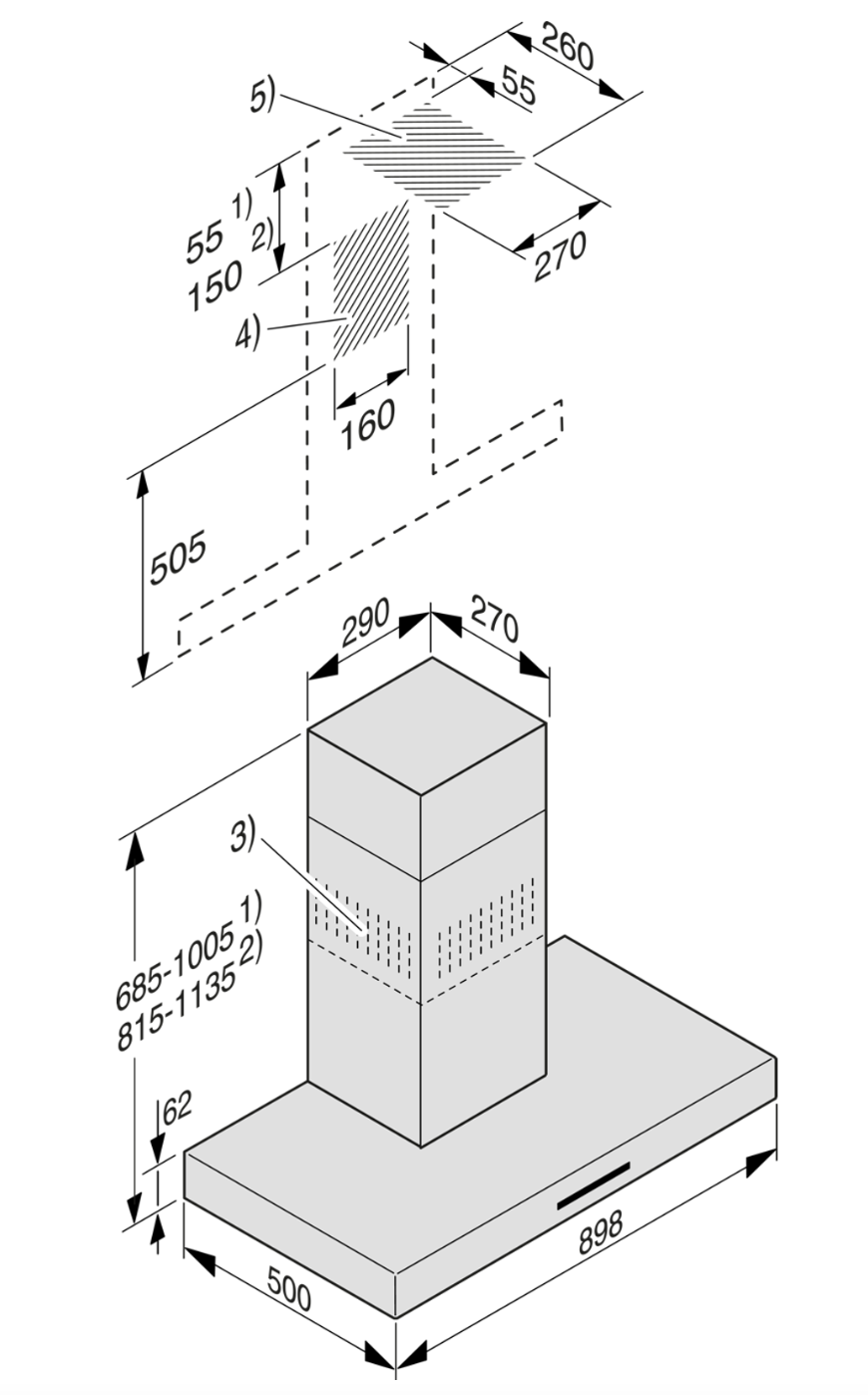 260
55
5)
55 1)
150 2)
270
4)
160
505
290
270
3)
685-1005 1)
815-1135 2)
62
898
500